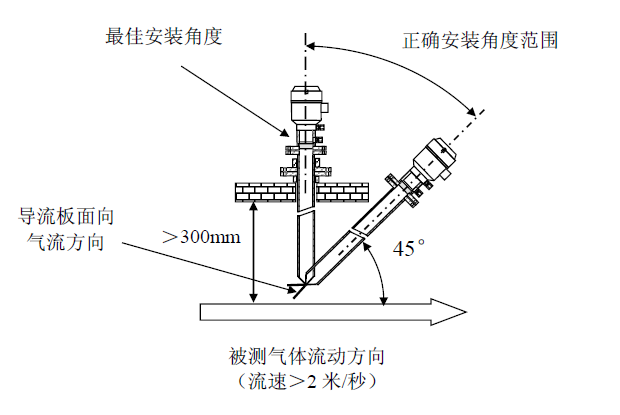 最佳安装角度

正确安装角度范围

导流板面向
气流方向

＞300mm

45°

被测气体流动方向
（流速＞2 米/秒）